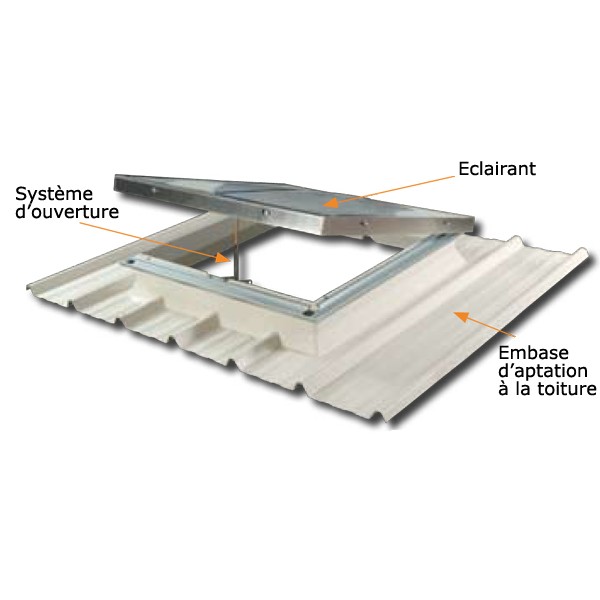 Eclairant

Système d'ouverture

Embase d'aptation à la toiture